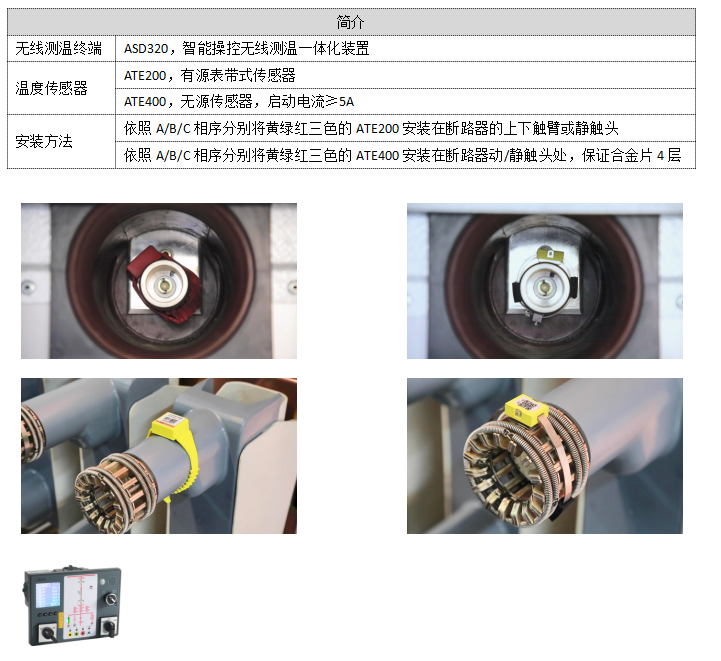 | 简介 | |
|---|---|
| 无线测温终端 | ASD320，智能操控无线测温一体化装置 |
| 温度传感器 | ATE200，有源表带式传感器 |
| | ATE400，无源传感器，启动电流≥5A |
| 安装方法 | 依照 A/B/C 相序分别将黄绿红三色的 ATE200 安装在断路器的上下触臂或静触头 |
| | 依照 A/B/C 相序分别将黄绿红三色的 ATE400 安装在断路器动/静触头处，保证合金片 4 层 |