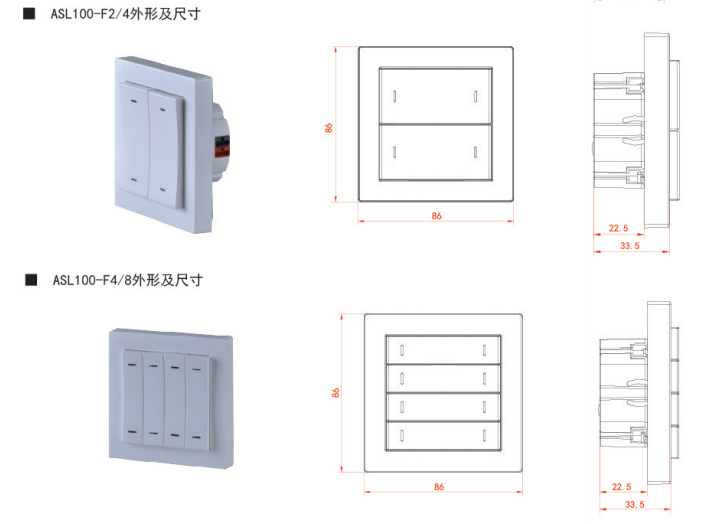 ■ ASL100-F2/4外形及尺寸

86

86

22.5

33.5

■ ASL100-F4/8外形及尺寸

86

86

22.5

33.5