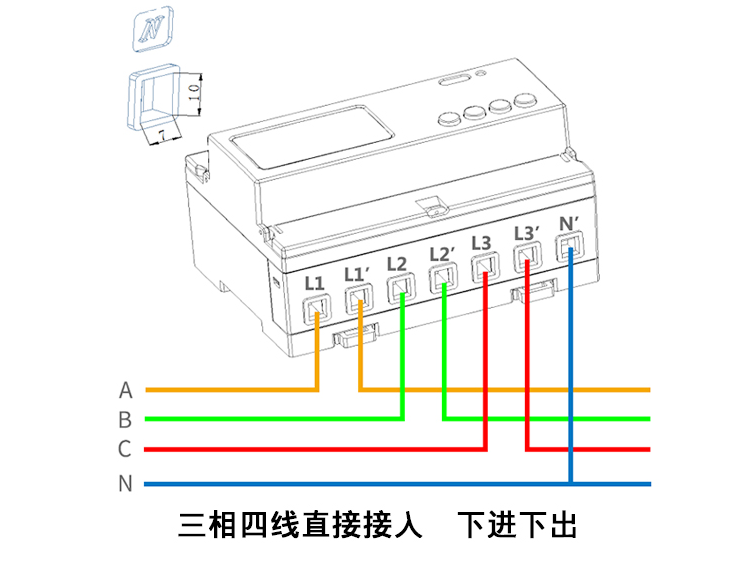 N

10

7

L1 L1′ L2 L2′ L3 L3′ N′

A

B

C

N

三相四线直接接入　下进下出